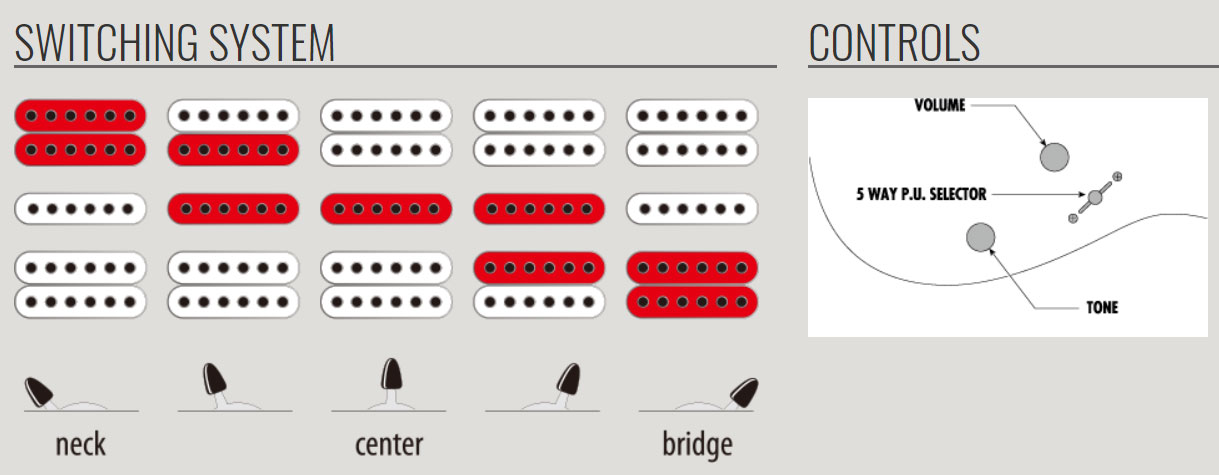 SWITCHING SYSTEM

neck

center

bridge

CONTROLS

VOLUME

5 WAY P.U. SELECTOR

TONE