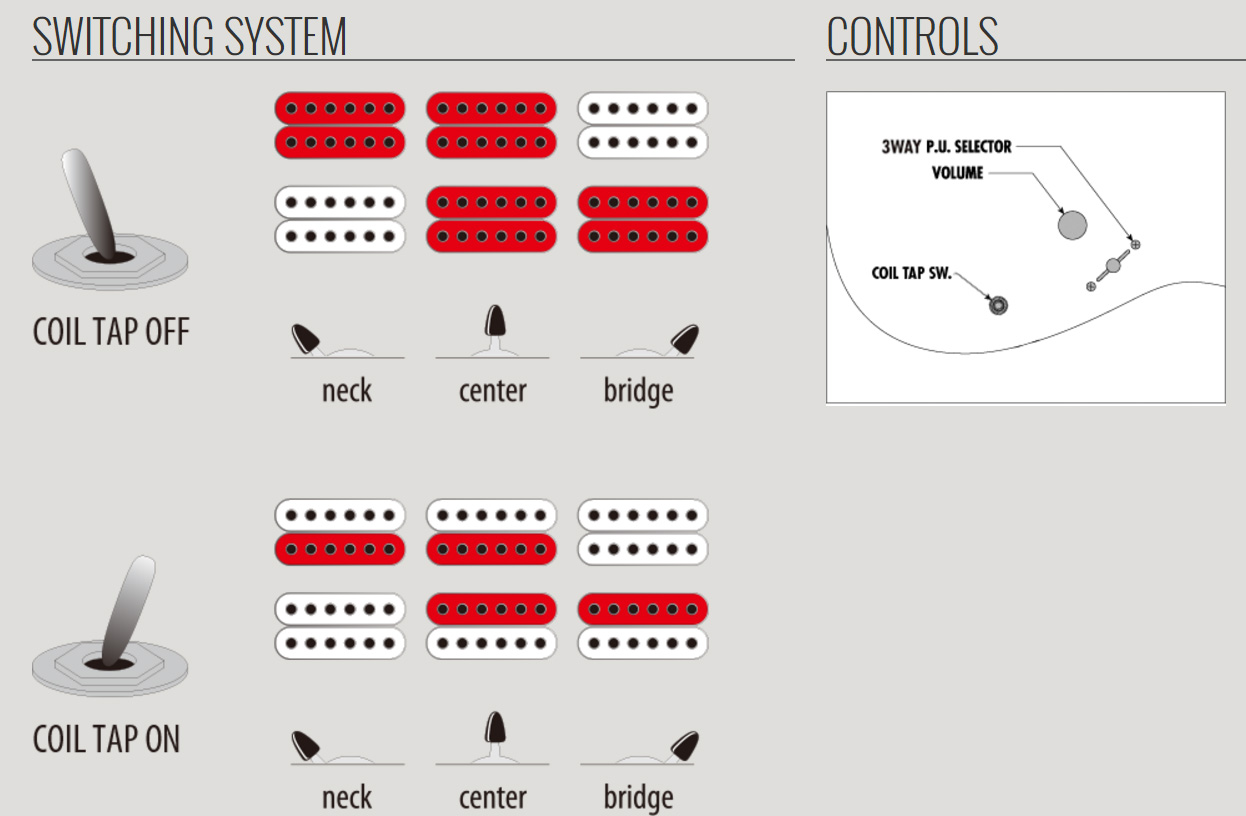 SWITCHING SYSTEM

COIL TAP OFF

neck center bridge

COIL TAP ON

neck center bridge

CONTROLS

3WAY P.U. SELECTOR
VOLUME
COIL TAP SW.