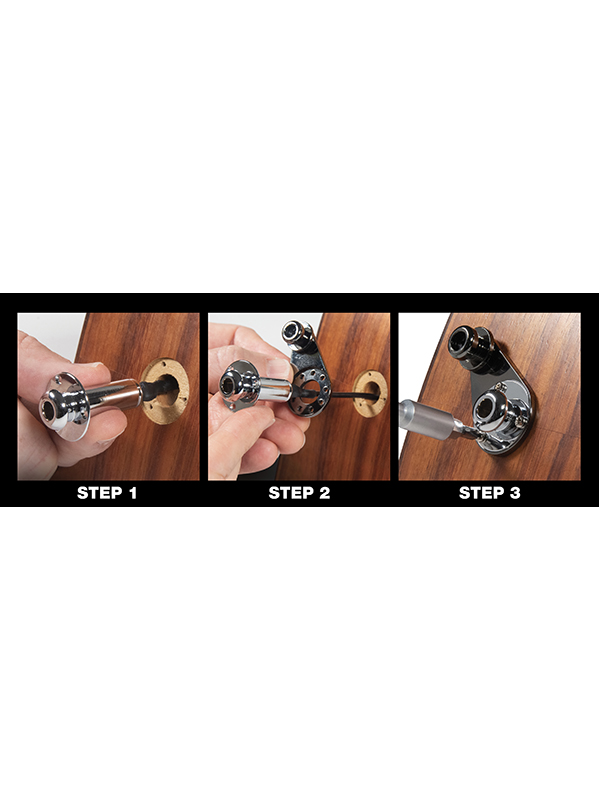 STEP 1

STEP 2

STEP 3